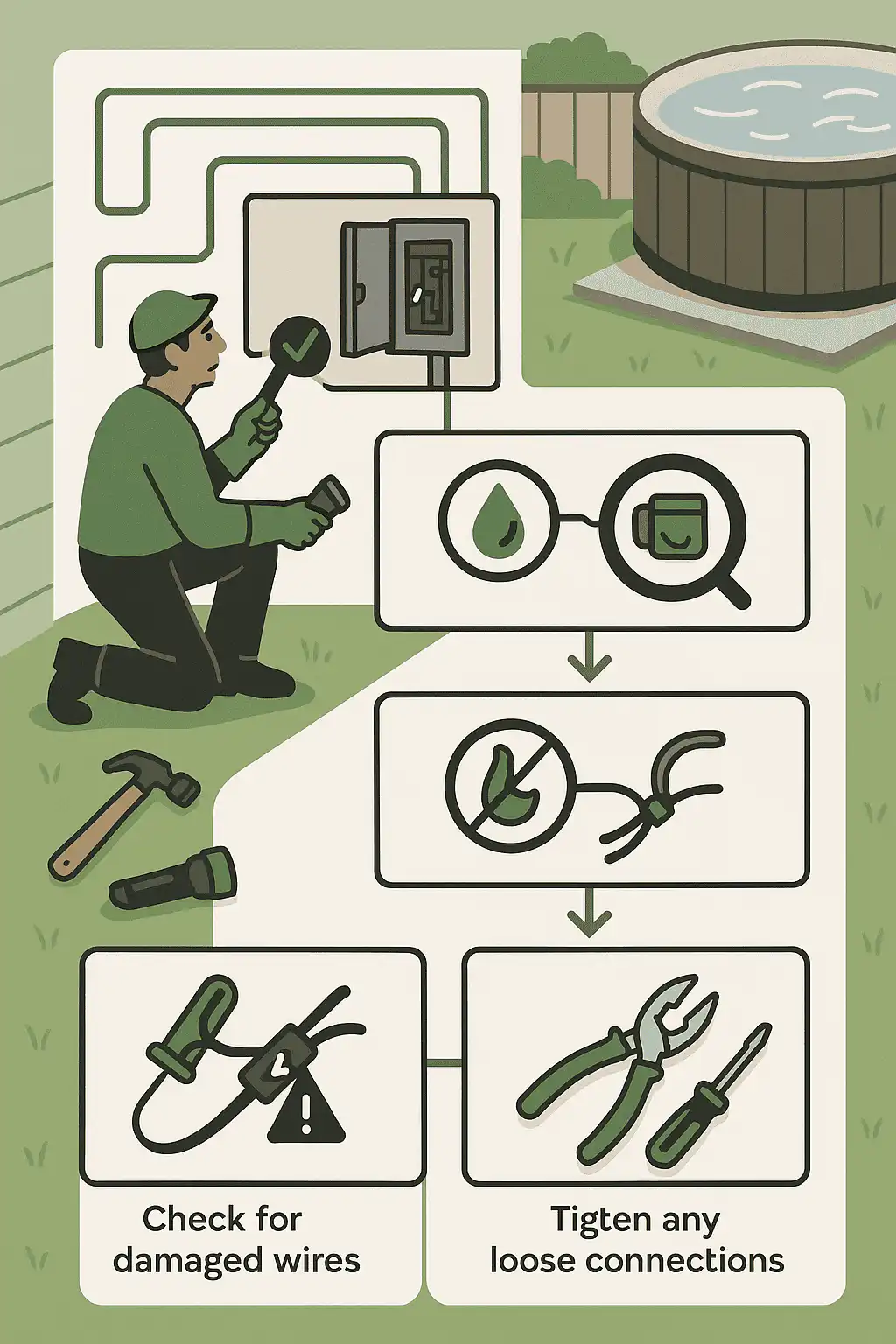 Check for damaged wires

Tigten any loose connections