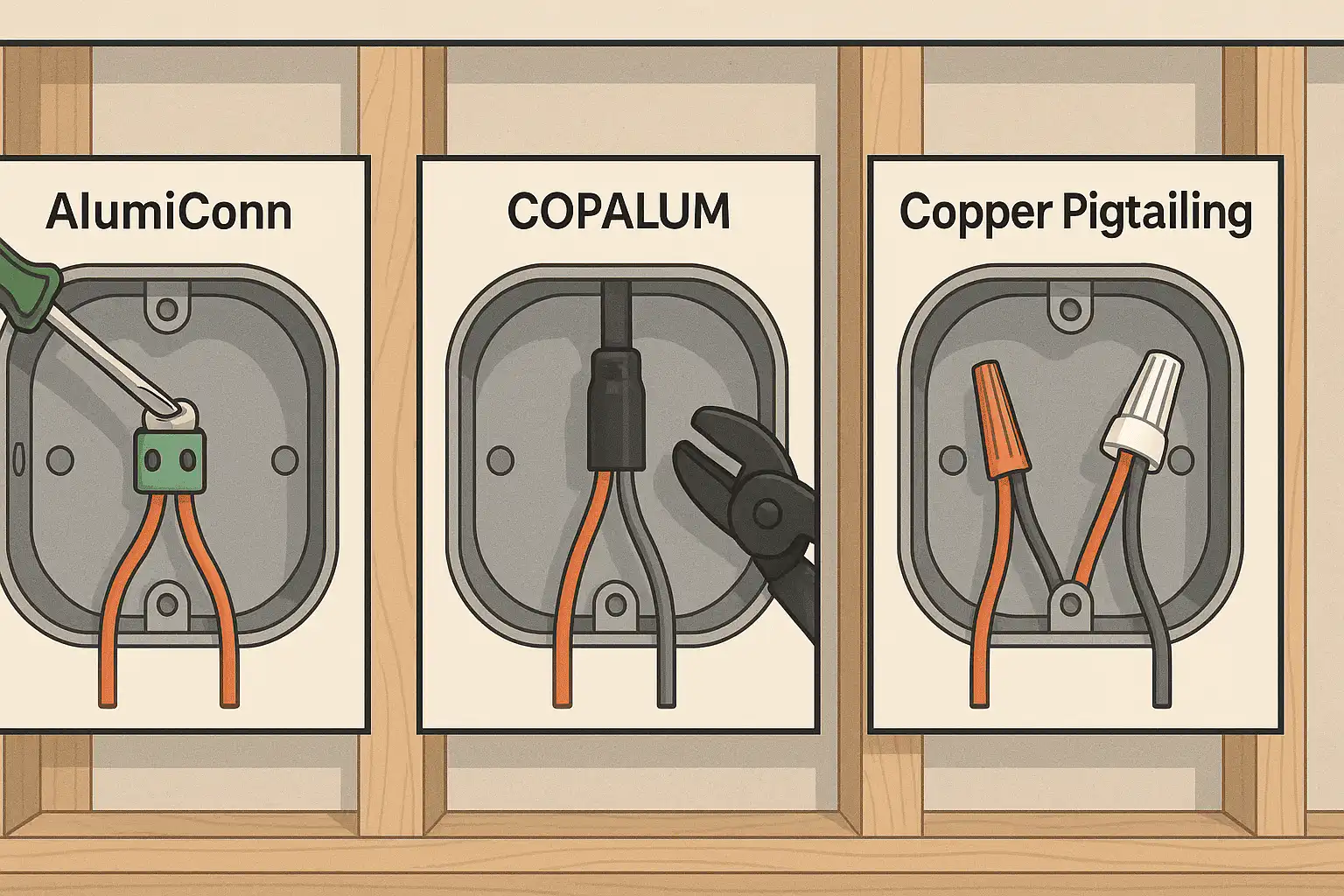 AlumiConn

COPALUM

Copper Pigtailing